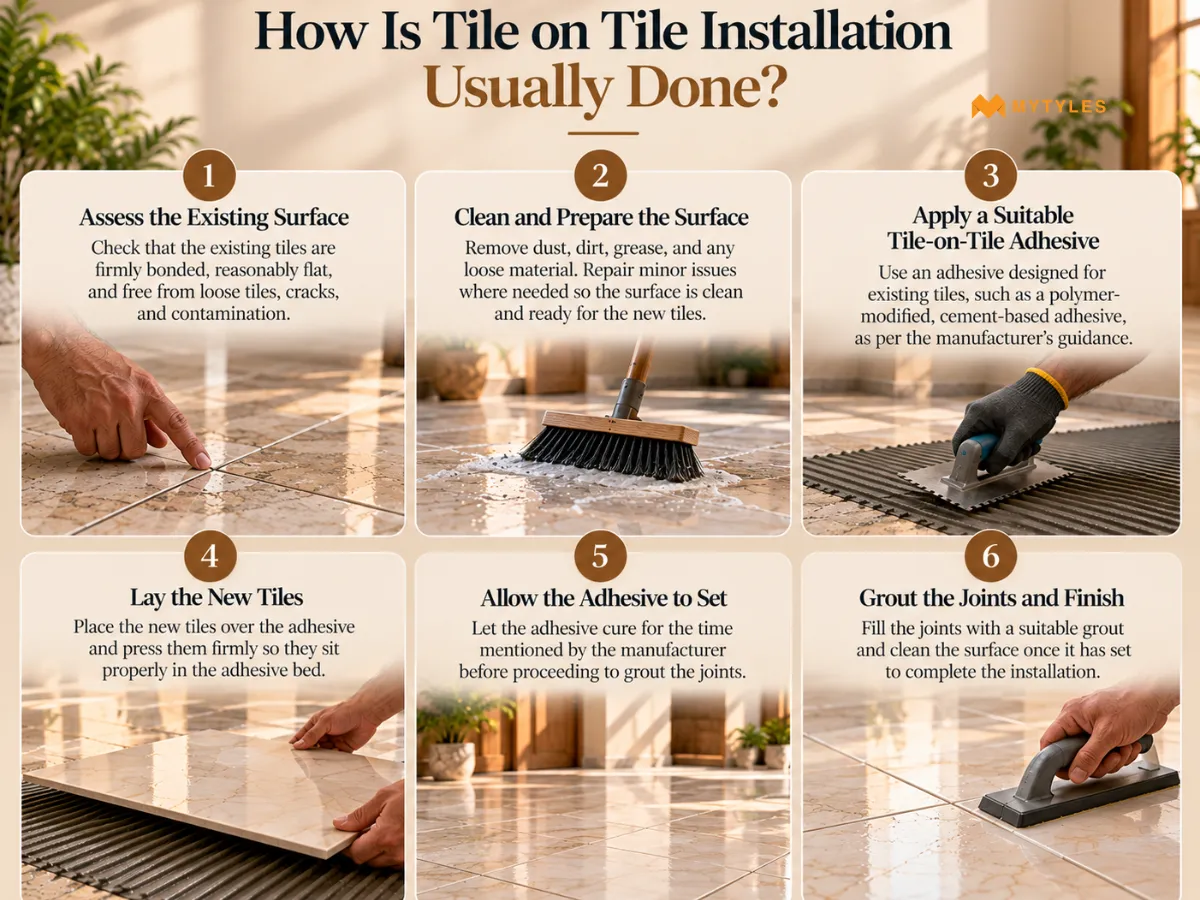 How Is Tile on Tile Installation Usually Done?

MYTYLES

1
Assess the Existing Surface
Check that the existing tiles are firmly bonded, reasonably flat, and free from loose tiles, cracks, and contamination.

2
Clean and Prepare the Surface
Remove dust, dirt, grease, and any loose material. Repair minor issues where needed so the surface is clean and ready for the new tiles.

3
Apply a Suitable Tile-on-Tile Adhesive
Use an adhesive designed for existing tiles, such as a polymer-modified, cement-based adhesive, as per the manufacturer's guidance.

4
Lay the New Tiles
Place the new tiles over the adhesive and press them firmly so they sit properly in the adhesive bed.

5
Allow the Adhesive to Set
Let the adhesive cure for the time mentioned by the manufacturer before proceeding to grout the joints.

6
Grout the Joints and Finish
Fill the joints with a suitable grout and clean the surface once it has set to complete the installation.